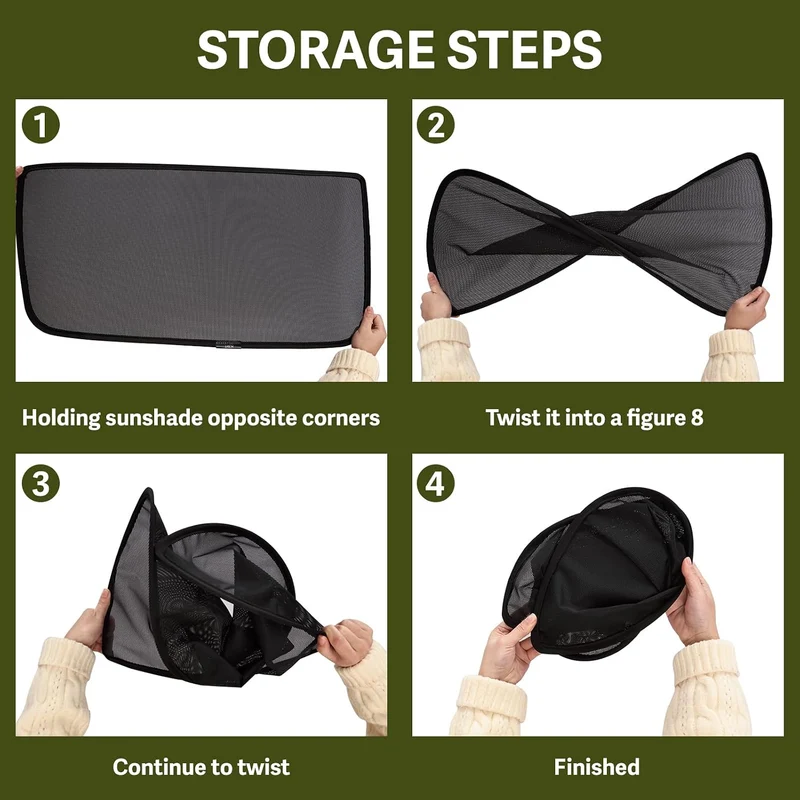 STORAGE STEPS

1

Holding sunshade opposite corners

2

Twist it into a figure 8

3

Continue to twist

4

Finished